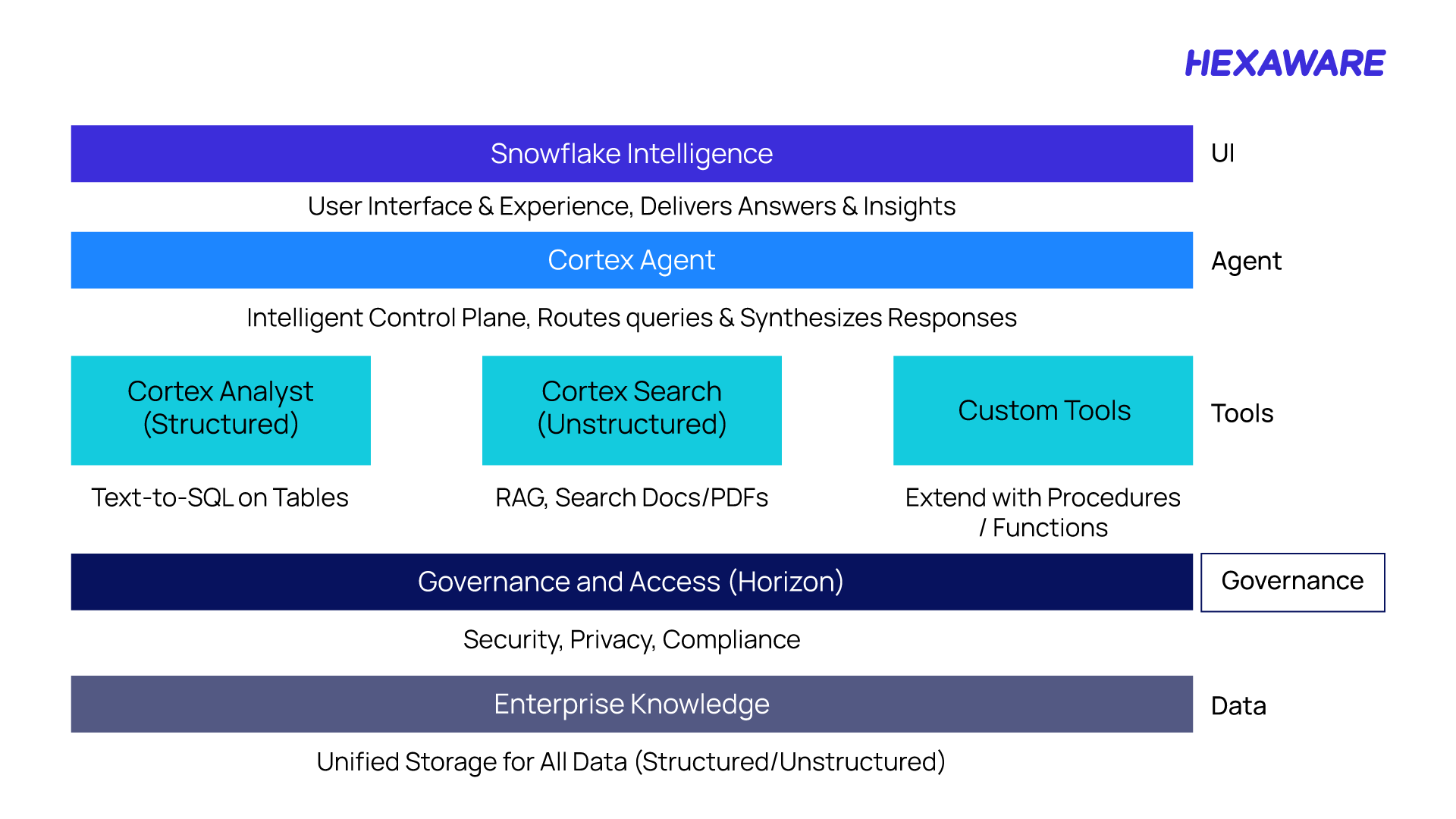 HEXAWARE

Snowflake Intelligence

UI

User Interface & Experience, Delivers Answers & Insights

Cortex Agent

Agent

Intelligent Control Plane, Routes queries & Synthesizes Responses

Cortex Analyst (Structured)

Cortex Search (Unstructured)

Custom Tools

Tools

Text-to-SQL on Tables

RAG, Search Docs/PDFs

Extend with Procedures / Functions

Governance and Access (Horizon)

Governance

Security, Privacy, Compliance

Enterprise Knowledge

Data

Unified Storage for All Data (Structured/Unstructured)