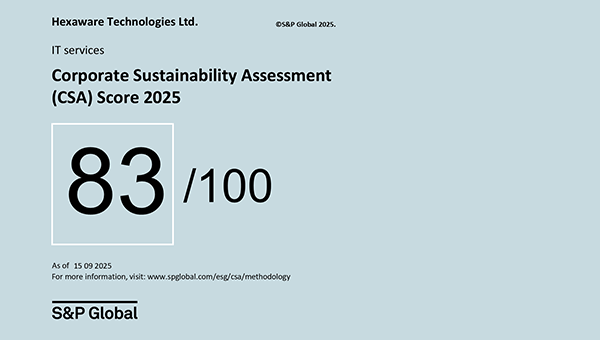 Hexaware Technologies Ltd.

©S&P Global 2025.

IT services

Corporate Sustainability Assessment (CSA) Score 2025

83

/100

As of 15 09 2025
For more information, visit: www.spglobal.com/esg/csa/methodology

S&P Global