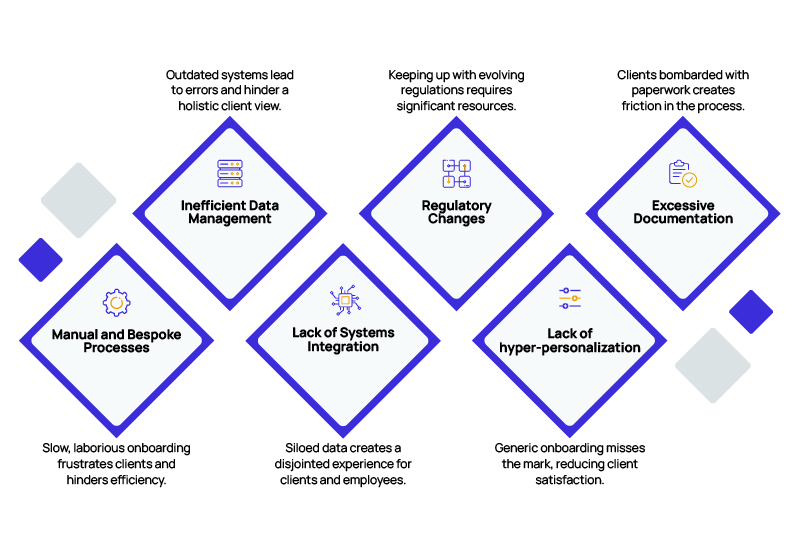 Outdated systems lead to errors and hinder a holistic client view.

Inefficient Data Management

Keeping up with evolving regulations requires significant resources.

Regulatory Changes

Clients bombarded with paperwork creates friction in the process.

Excessive Documentation

Manual and Bespoke Processes

Slow, laborious onboarding frustrates clients and hinders efficiency.

Lack of Systems Integration

Siloed data creates a disjointed experience for clients and employees.

Lack of hyper-personalization

Generic onboarding misses the mark, reducing client satisfaction.