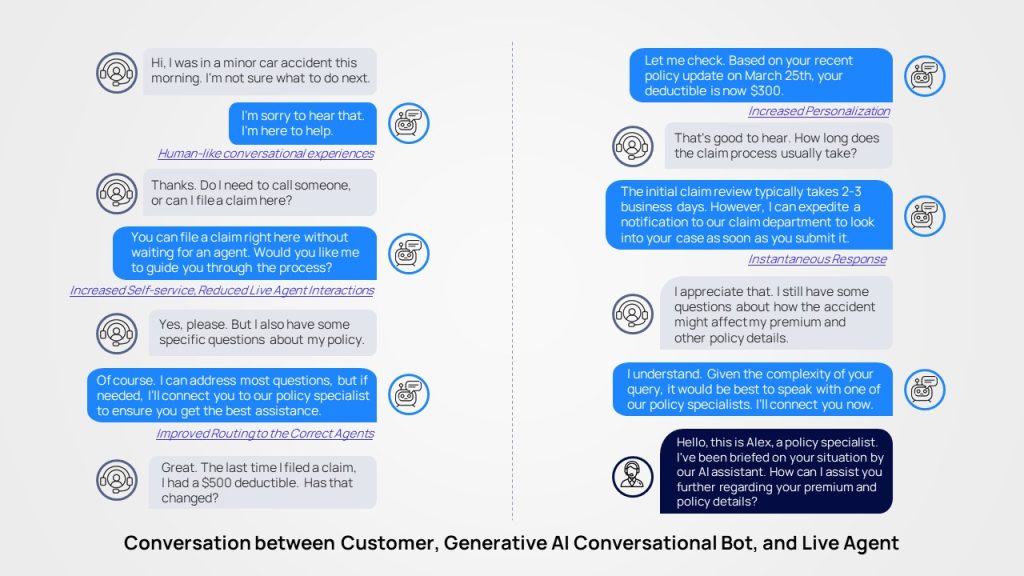 Hi, I was in a minor car accident this morning. I'm not sure what to do next.

I'm sorry to hear that. I'm here to help.

Human-like conversational experiences

Thanks. Do I need to call someone, or can I file a claim here?

You can file a claim right here without waiting for an agent. Would you like me to guide you through the process?

Increased Self-service, Reduced Live Agent Interactions

Yes, please. But I also have some specific questions about my policy.

Of course. I can address most questions, but if needed, I'll connect you to our policy specialist to ensure you get the best assistance.

Improved Routing to the Correct Agents

Great. The last time I filed a claim, I had a $500 deductible. Has that changed?

Let me check. Based on your recent policy update on March 25th, your deductible is now $300.

Increased Personalization

That's good to hear. How long does the claim process usually take?

The initial claim review typically takes 2-3 business days. However, I can expedite a notification to our claim department to look into your case as soon as you submit it.

Instantaneous Response

I appreciate that. I still have some questions about how the accident might affect my premium and other policy details.

I understand. Given the complexity of your query, it would be best to speak with one of our policy specialists. I'll connect you now.

Hello, this is Alex, a policy specialist. I've been briefed on your situation by our AI assistant. How can I assist you further regarding your premium and policy details?

Conversation between Customer, Generative AI Conversational Bot, and Live Agent