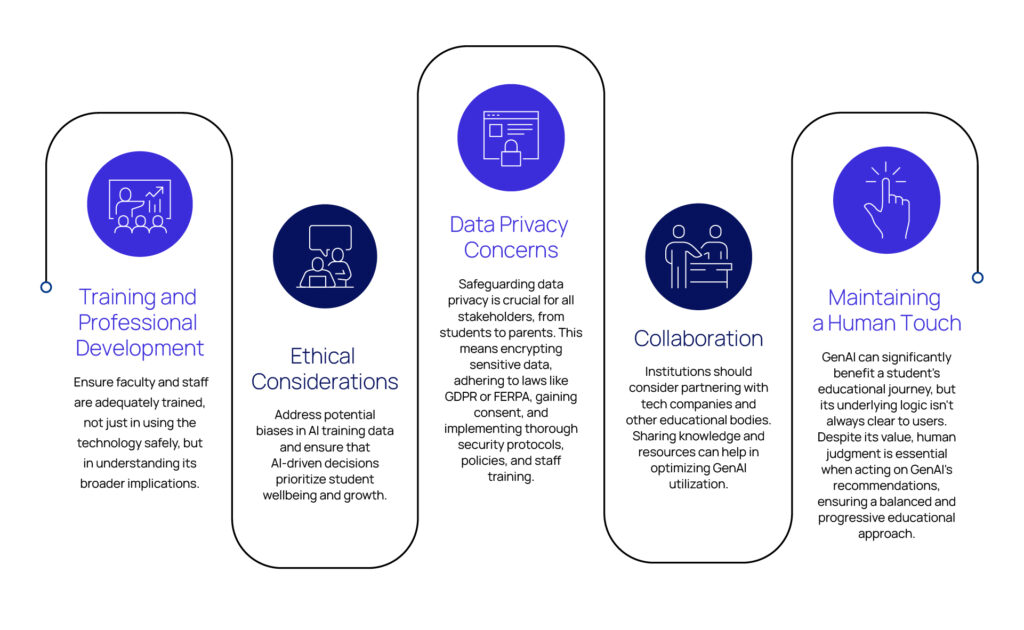 Training and Professional Development

Ensure faculty and staff are adequately trained, not just in using the technology safely, but in understanding its broader implications.

Ethical Considerations

Address potential biases in AI training data and ensure that AI-driven decisions prioritize student wellbeing and growth.

Data Privacy Concerns

Safeguarding data privacy is crucial for all stakeholders, from students to parents. This means encrypting sensitive data, adhering to laws like GDPR or FERPA, gaining consent, and implementing thorough security protocols, policies, and staff training.

Collaboration

Institutions should consider partnering with tech companies and other educational bodies. Sharing knowledge and resources can help in optimizing GenAI utilization.

Maintaining a Human Touch

GenAI can significantly benefit a student's educational journey, but its underlying logic isn't always clear to users. Despite its value, human judgment is essential when acting on GenAI's recommendations, ensuring a balanced and progressive educational approach.