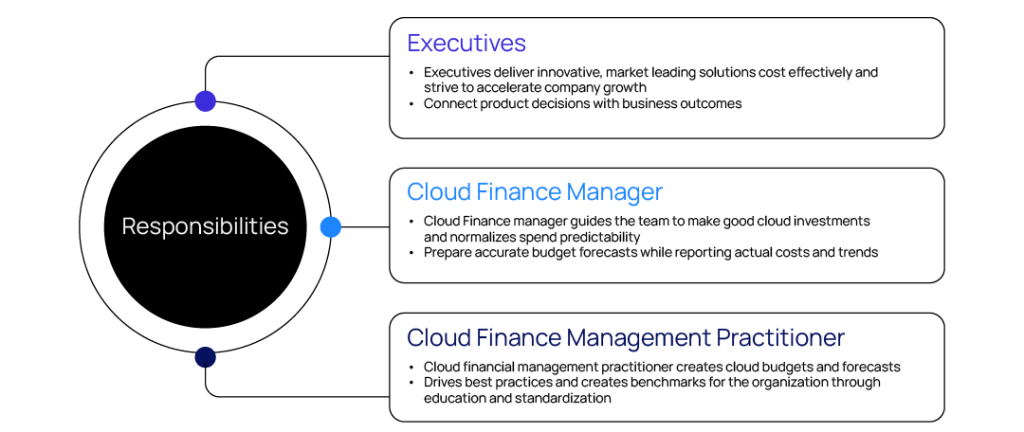 Responsibilities

Executives

• Executives deliver innovative, market leading solutions cost effectively and strive to accelerate company growth
• Connect product decisions with business outcomes

Cloud Finance Manager

• Cloud Finance manager guides the team to make good cloud investments and normalizes spend predictability
• Prepare accurate budget forecasts while reporting actual costs and trends

Cloud Finance Management Practitioner

• Cloud financial management practitioner creates cloud budgets and forecasts
• Drives best practices and creates benchmarks for the organization through education and standardization