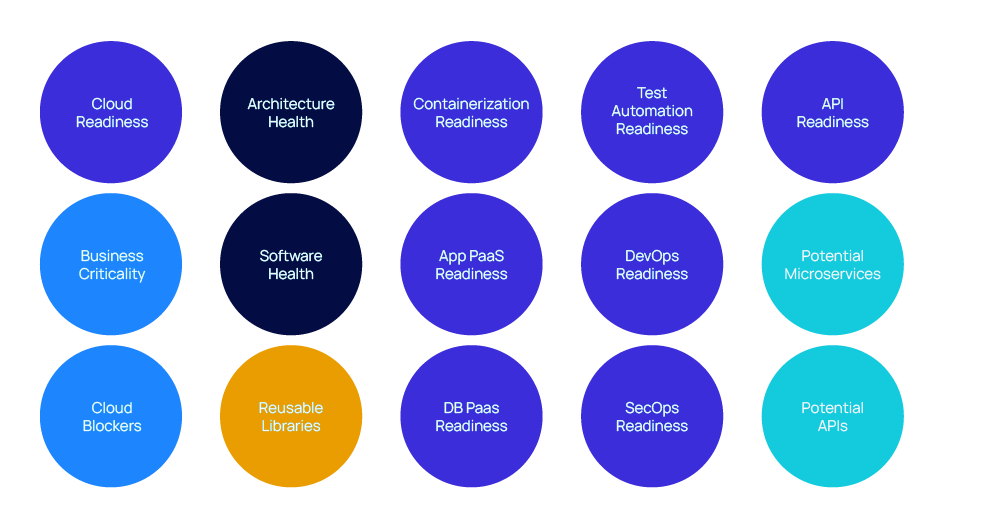 Cloud Readiness

Architecture Health

Containerization Readiness

Test Automation Readiness

API Readiness

Business Criticality

Software Health

App PaaS Readiness

DevOps Readiness

Potential Microservices

Cloud Blockers

Reusable Libraries

DB Paas Readiness

SecOps Readiness

Potential APIs