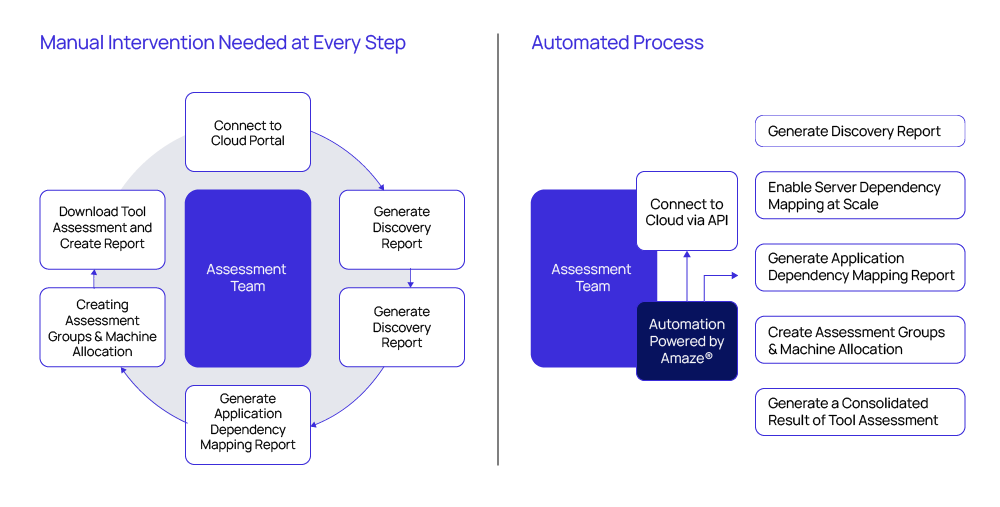 Manual Intervention Needed at Every Step

Connect to Cloud Portal

Generate Discovery Report

Generate Discovery Report

Generate Application Dependency Mapping Report

Creating Assessment Groups & Machine Allocation

Download Tool Assessment and Create Report

Assessment Team

Automated Process

Assessment Team

Connect to Cloud via API

Automation Powered by Amaze®

Generate Discovery Report

Enable Server Dependency Mapping at Scale

Generate Application Dependency Mapping Report

Create Assessment Groups & Machine Allocation

Generate a Consolidated Result of Tool Assessment