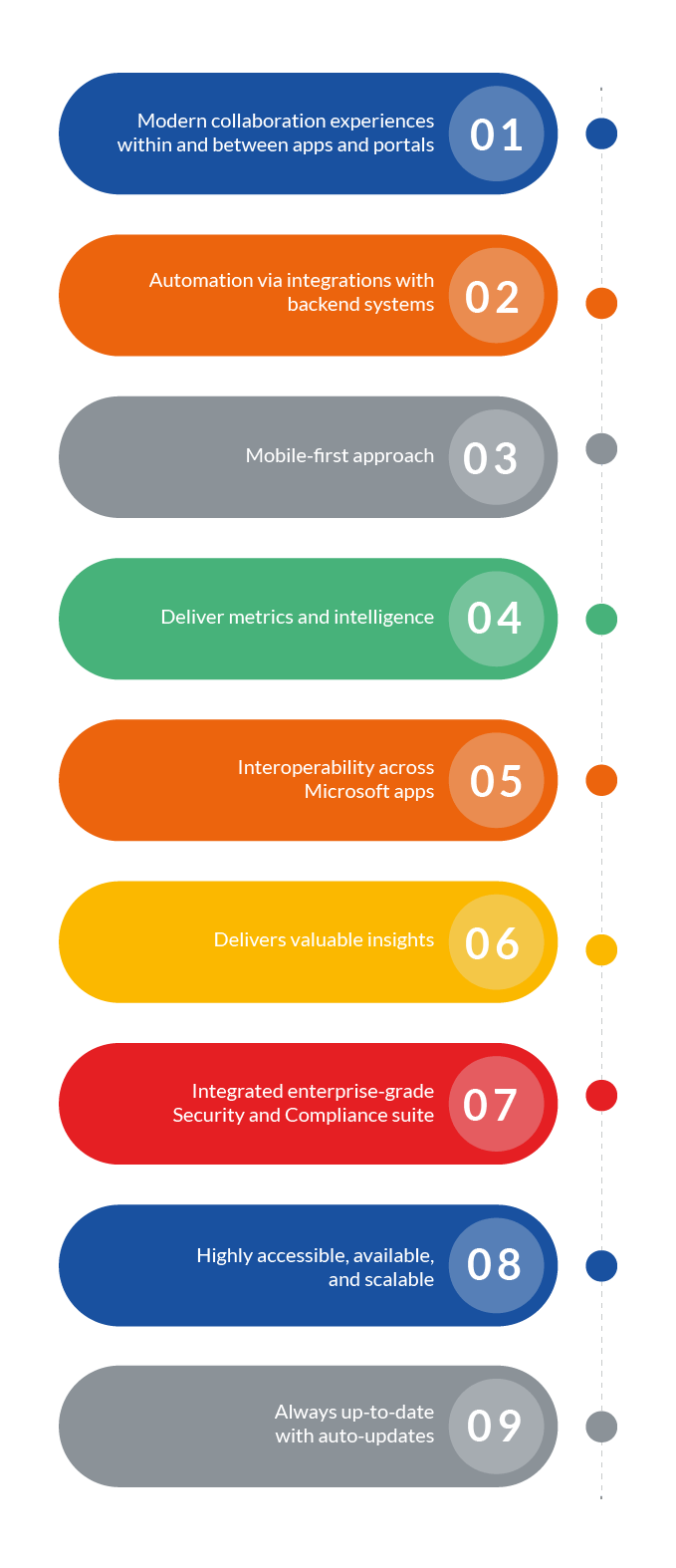 Modern collaboration experiences within and between apps and portals 01

Automation via integrations with backend systems 02

Mobile-first approach 03

Deliver metrics and intelligence 04

Interoperability across Microsoft apps 05

Delivers valuable insights 06

Integrated enterprise-grade Security and Compliance suite 07

Highly accessible, available, and scalable 08

Always up-to-date with auto-updates 09