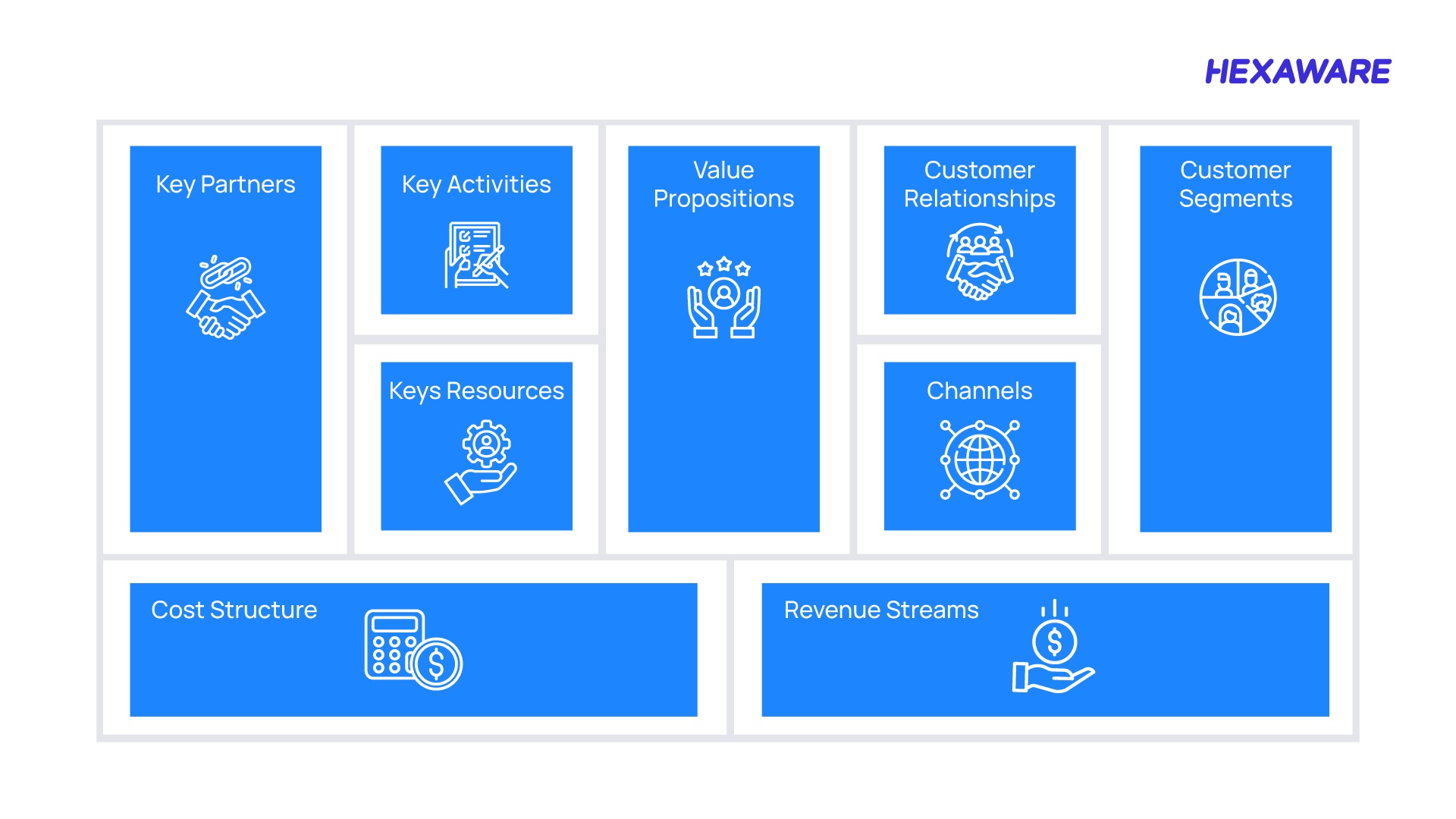 HEXAWARE

Key Partners

Key Activities

Keys Resources

Value Propositions

Customer Relationships

Channels

Customer Segments

Cost Structure

Revenue Streams