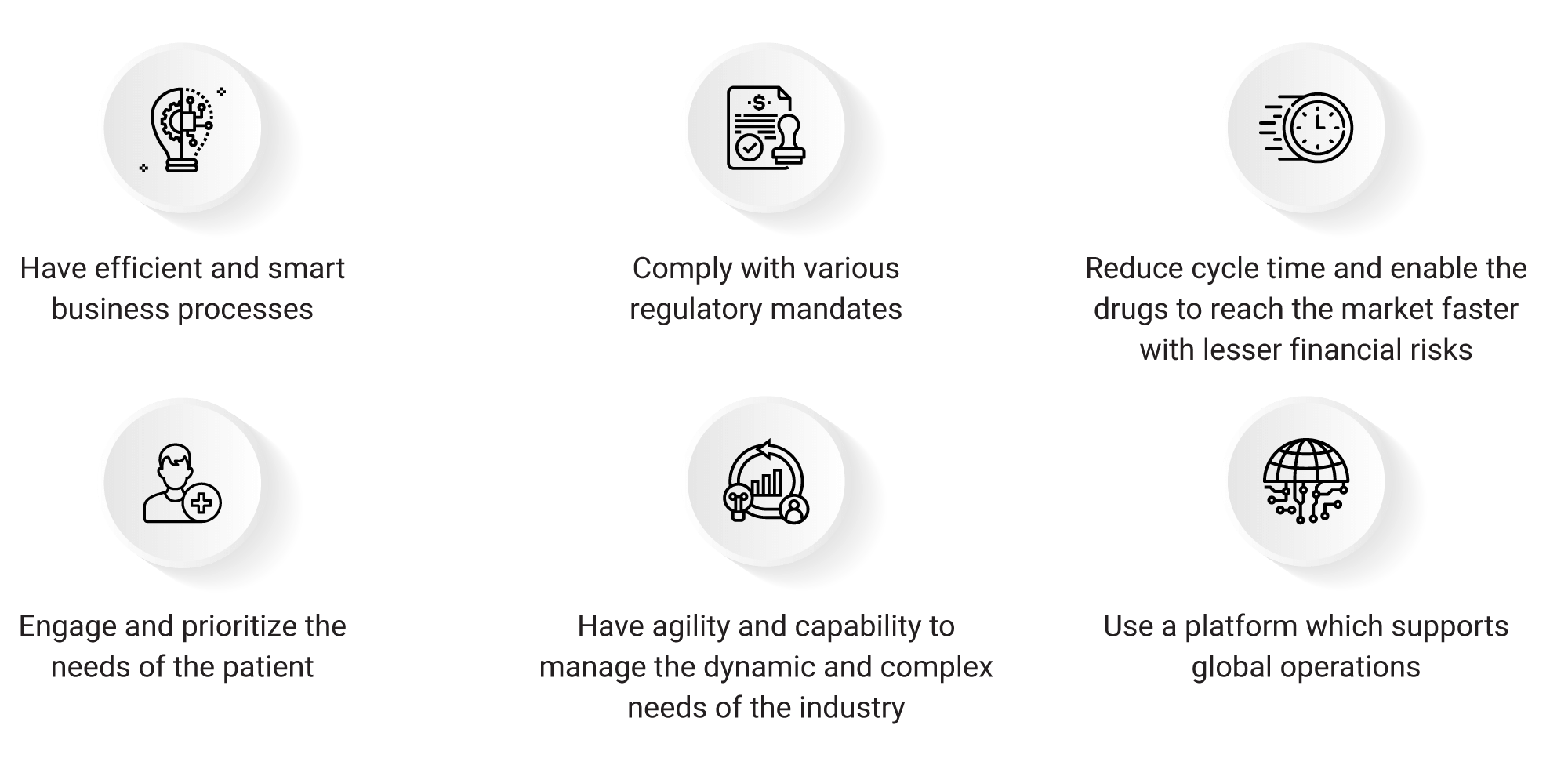 Have efficient and smart business processes

Comply with various regulatory mandates

Reduce cycle time and enable the drugs to reach the market faster with lesser financial risks

Engage and prioritize the needs of the patient

Have agility and capability to manage the dynamic and complex needs of the industry

Use a platform which supports global operations