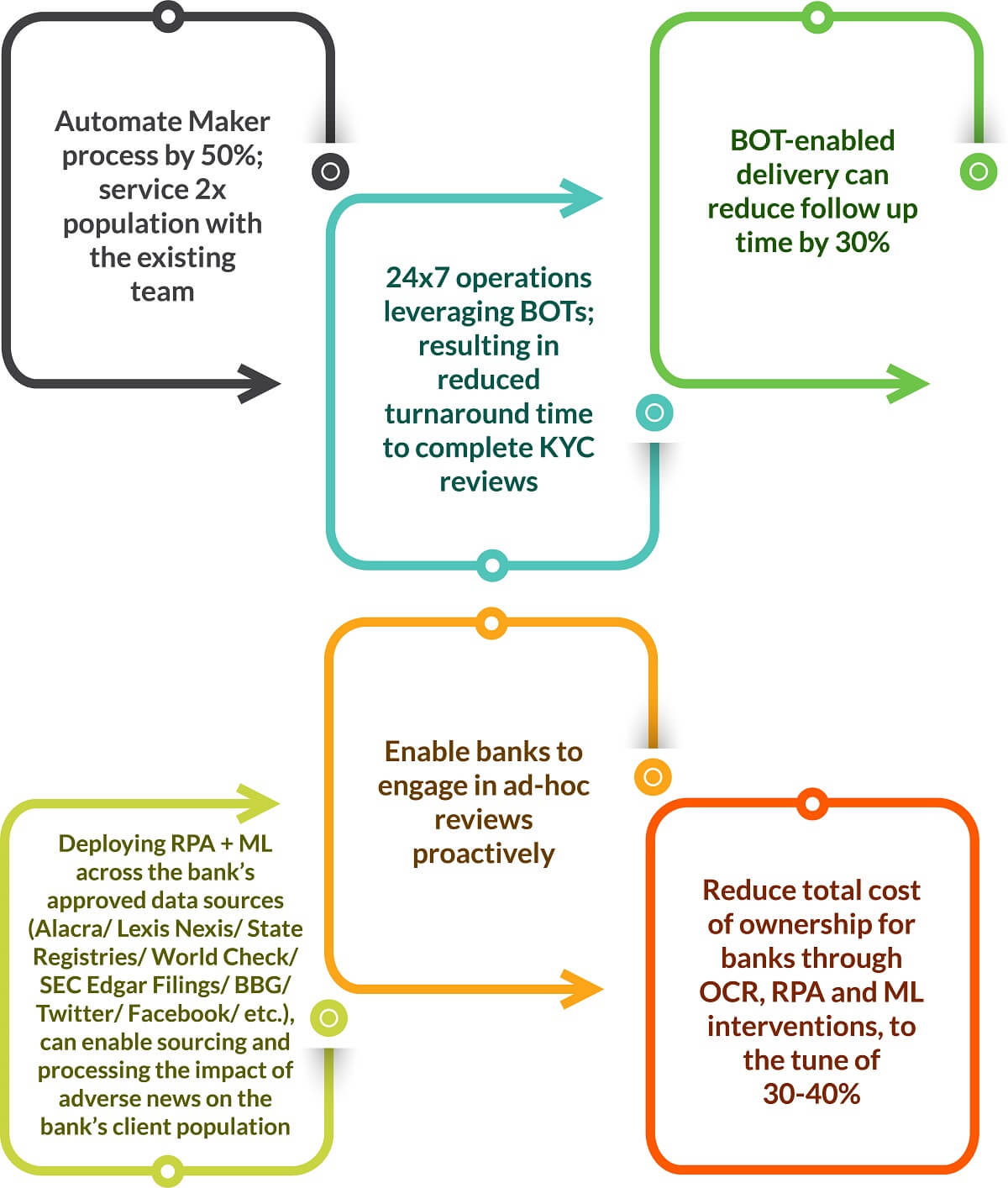 Automate Maker process by 50%; service 2x population with the existing team

24x7 operations leveraging BOTs; resulting in reduced turnaround time to complete KYC reviews

BOT-enabled delivery can reduce follow up time by 30%

Deploying RPA + ML across the bank's approved data sources (Alacra/ Lexis Nexis/ State Registries/ World Check/ SEC Edgar Filings/ BBG/ Twitter/ Facebook/ etc.), can enable sourcing and processing the impact of adverse news on the bank's client population

Enable banks to engage in ad-hoc reviews proactively

Reduce total cost of ownership for banks through OCR, RPA and ML interventions, to the tune of 30-40%